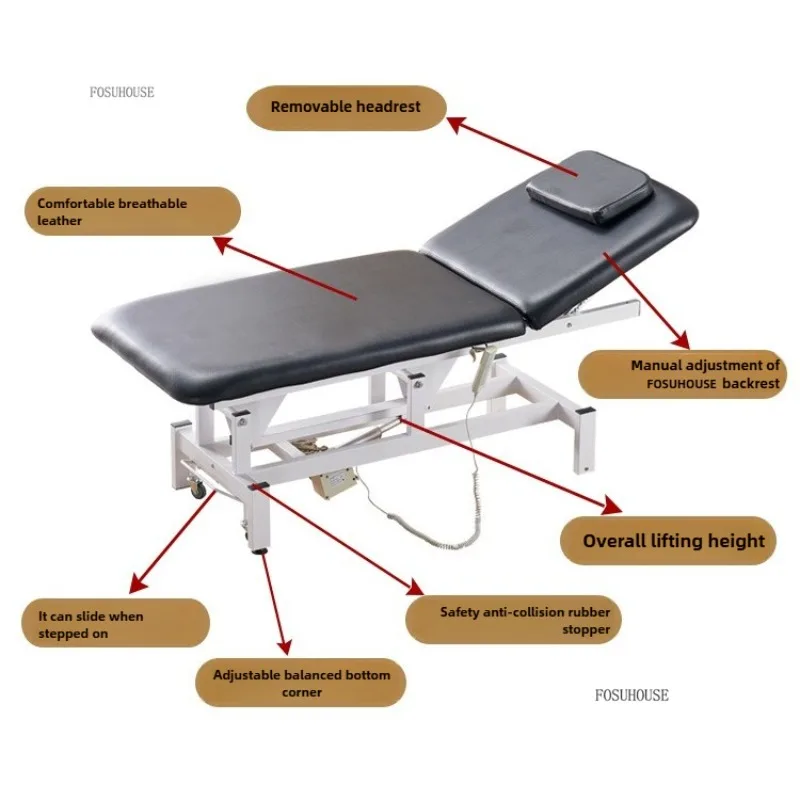 FOSUHOUSE

Removable headrest

Comfortable breathable leather

Manual adjustment of FOSUHOUSE backrest

Overall lifting height

It can slide when stepped on

Safety anti-collision rubber stopper

Adjustable balanced bottom corner

FOSUHOUSE